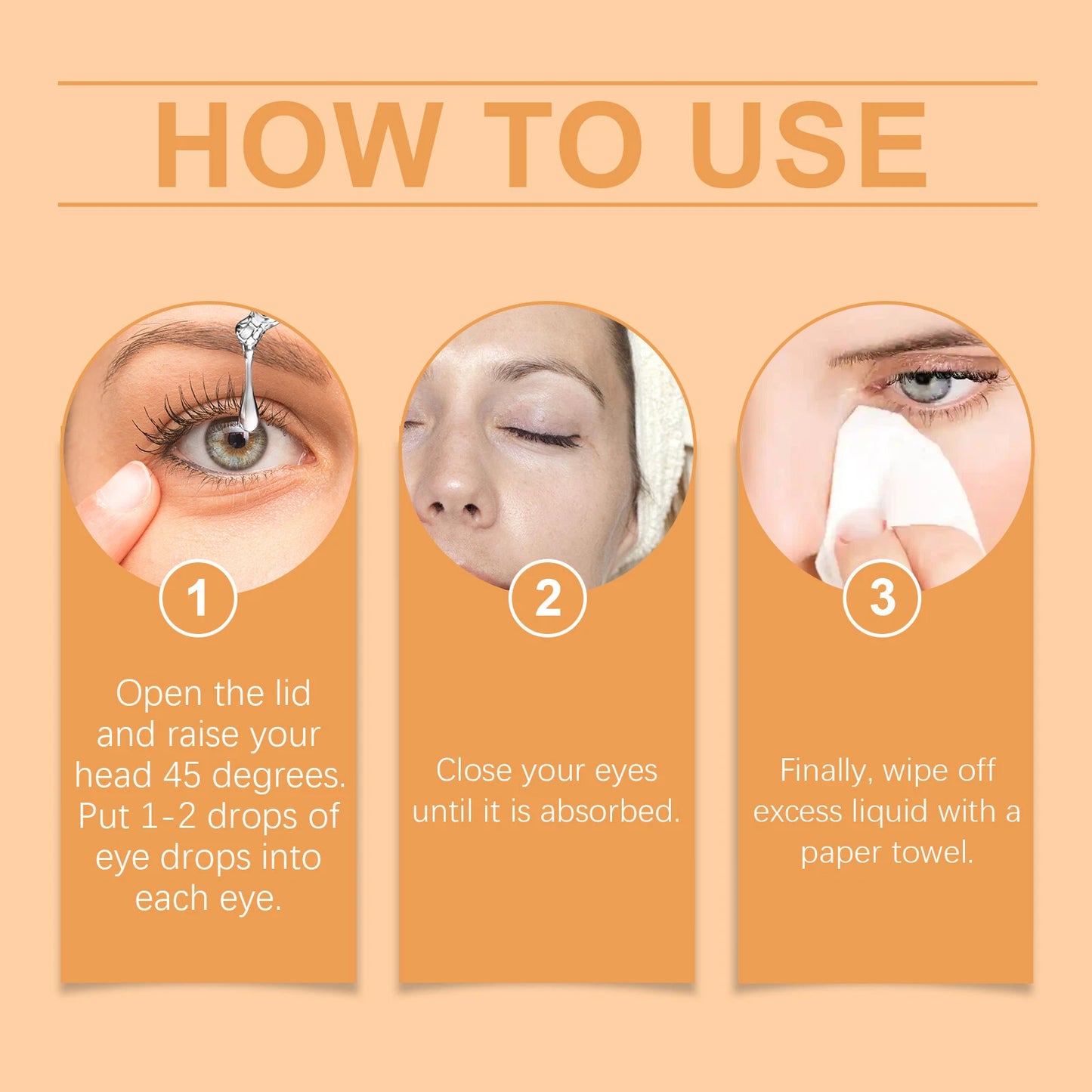 HOW TO USE

1

Open the lid and raise your head 45 degrees. Put 1-2 drops of eye drops into each eye.

2

Close your eyes until it is absorbed.

3

Finally, wipe off excess liquid with a paper towel.